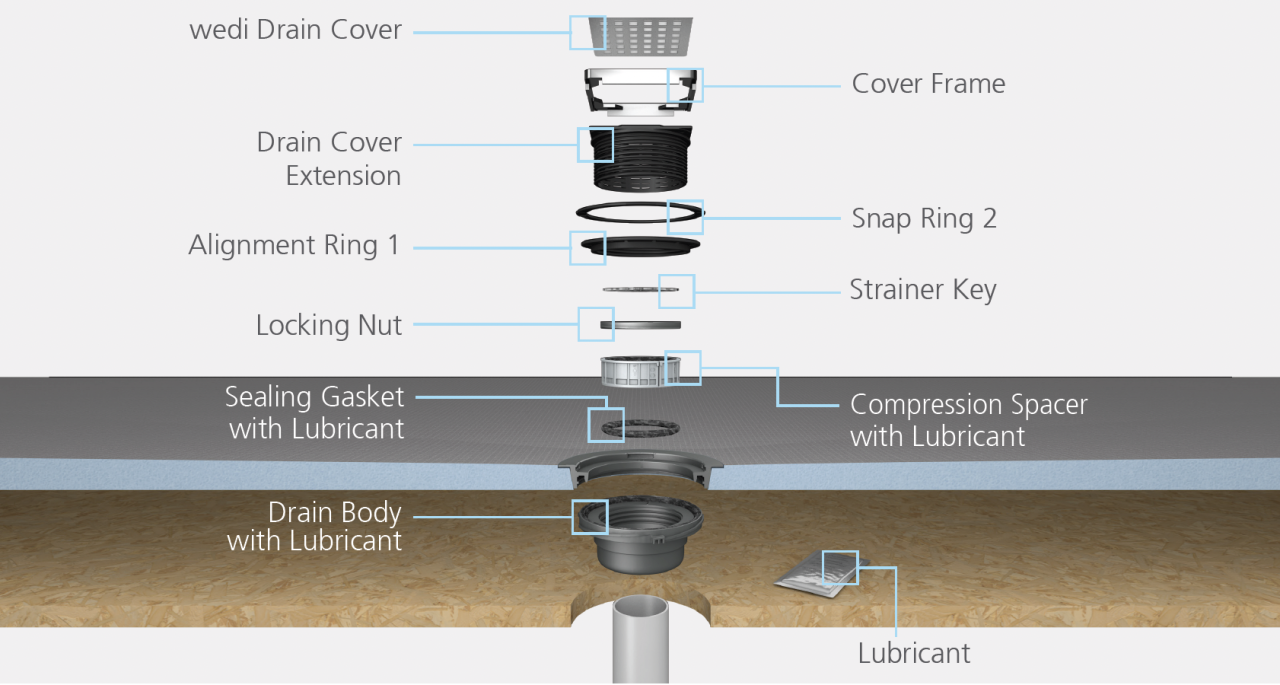 wedi Drain Cover

Cover Frame

Drain Cover Extension

Snap Ring 2

Alignment Ring 1

Strainer Key

Locking Nut

Sealing Gasket with Lubricant

Compression Spacer with Lubricant

Drain Body with Lubricant

Lubricant